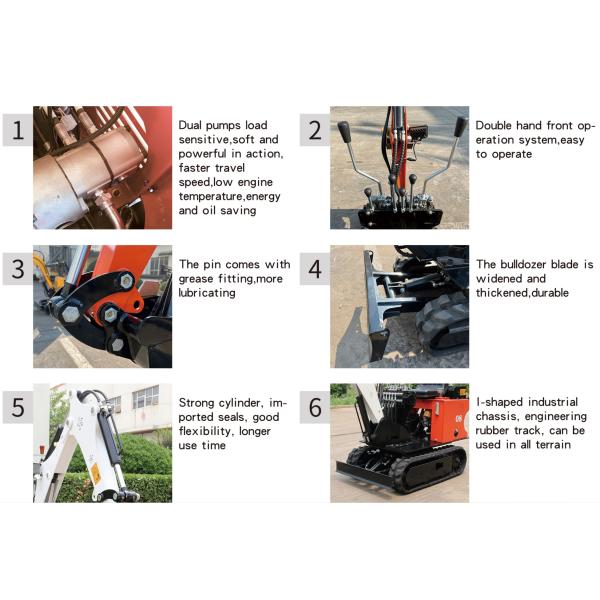 1

Dual pumps load sensitive,soft and powerful in action, faster travel speed,low engine temperature,energy and oil saving

2

Double hand front operation system,easy to operate

3

The pin comes with grease fitting,more lubricating

4

The bulldozer blade is widened and thickened,durable

5

Strong cylinder, imported seals, good flexibility, longer use time

6

I-shaped industrial chassis, engineering rubber track, can be used in all terrain