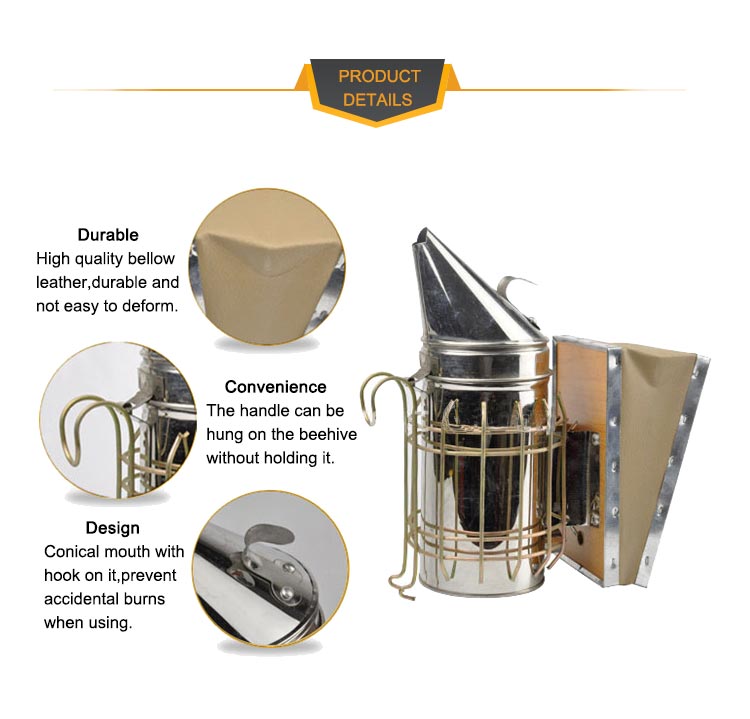 PRODUCT
DETAILS

Durable
High quality bellow leather,durable and not easy to deform.

Convenience
The handle can be hung on the beehive without holding it.

Design
Conical mouth with hook on it,prevent accidental burns when using.