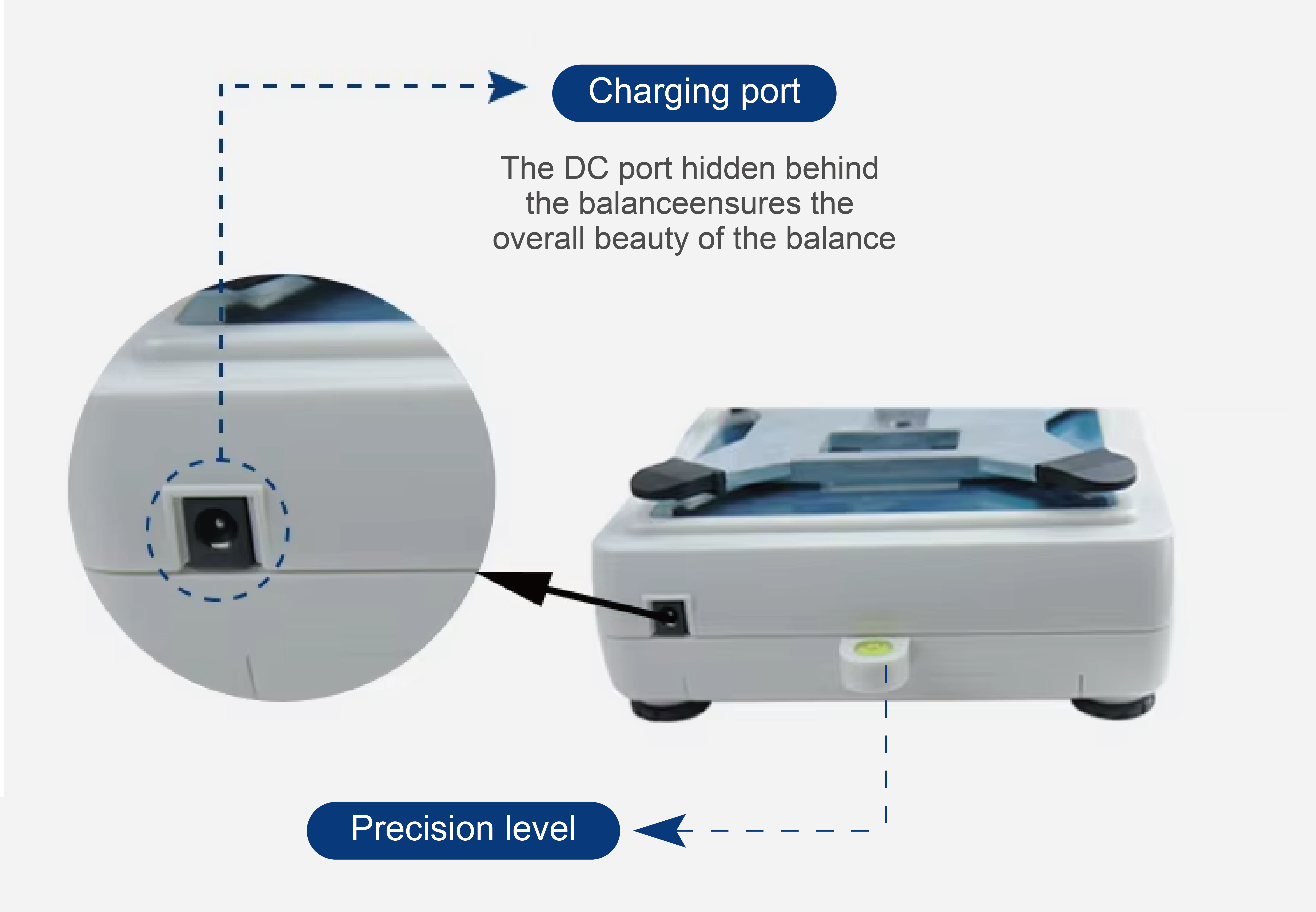 Charging port

The DC port hidden behind the balanceensures the overall beauty of the balance

Precision level