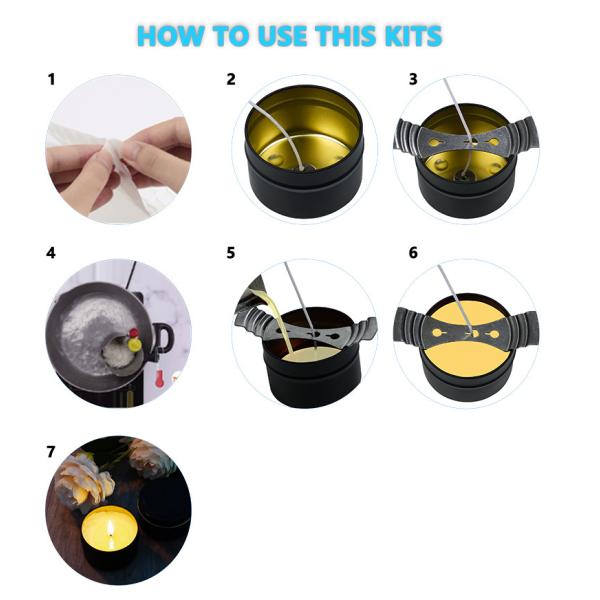 HOW TO USE THIS KITS

1

2

3

4

5

6

7