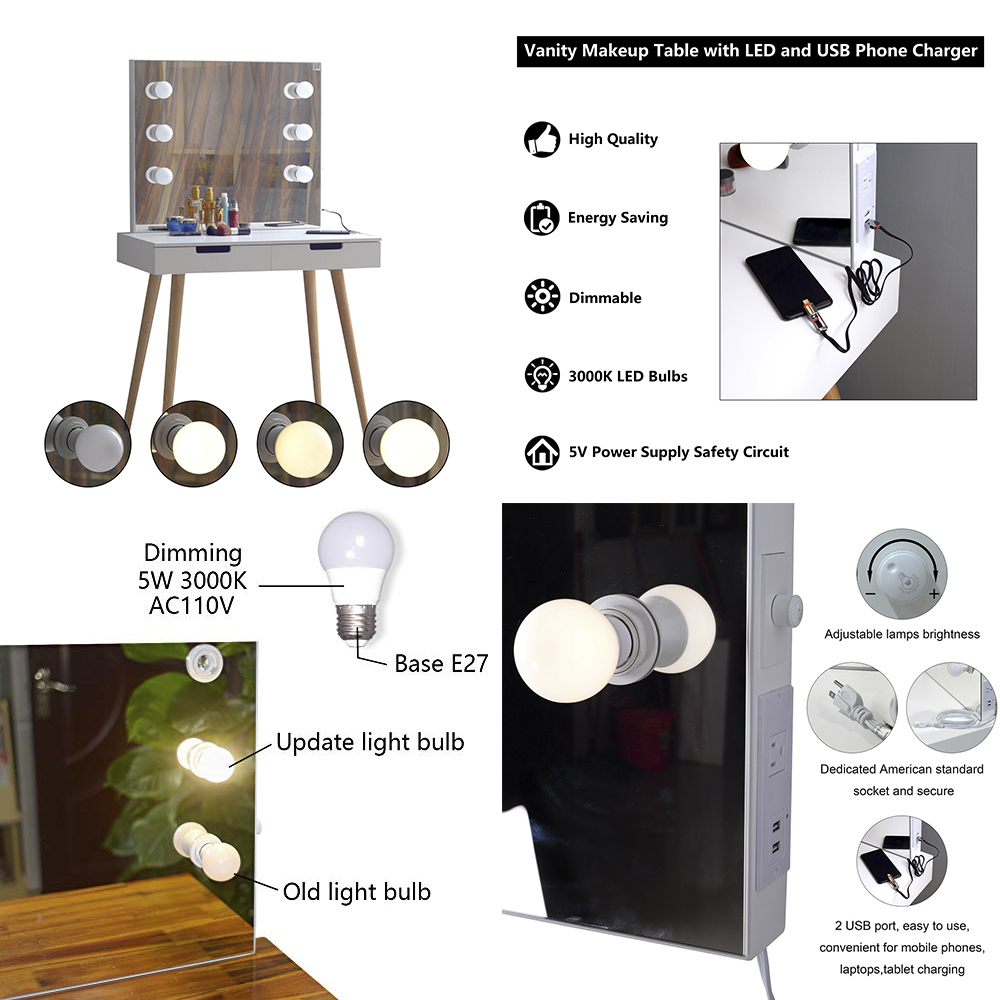 Vanity Makeup Table with LED and USB Phone Charger

High Quality

Energy Saving

Dimmable

3000K LED Bulbs

5V Power Supply Safety Circuit

Dimming
5W 3000K
AC110V

Base E27

Update light bulb

Old light bulb

Adjustable lamps brightness

Dedicated American standard socket and secure

2 USB port, easy to use, convenient for mobile phones, laptops,tablet charging