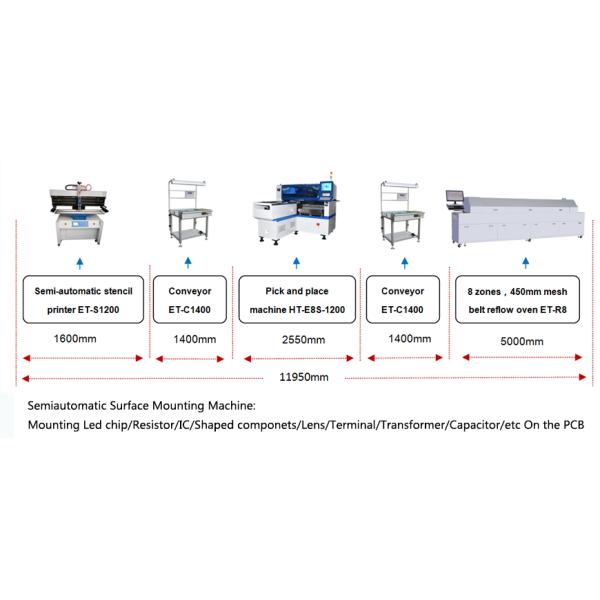 Semi-automatic stencil printer ET-S1200

Conveyor ET-C1400

Pick and place machine HT-E8S-1200

Conveyor ET-C1400

8 zones，450mm mesh belt reflow oven ET-R8

1600mm

1400mm

2550mm

1400mm

5000mm

11950mm

Semiautomatic Surface Mounting Machine:

Mounting Led chip/Resistor/IC/Shaped componets/Lens/Terminal/Transformer/Capacitor/etc On the PCB