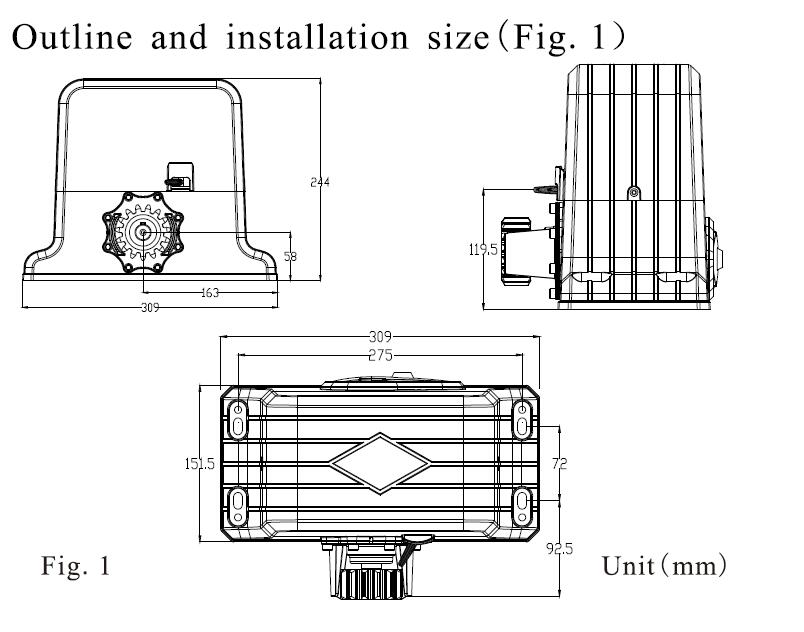 Outline and installation size(Fig. 1)

244

58

163

309

119.5

309

275

151.5

72

92.5

Fig. 1

Unit(mm)