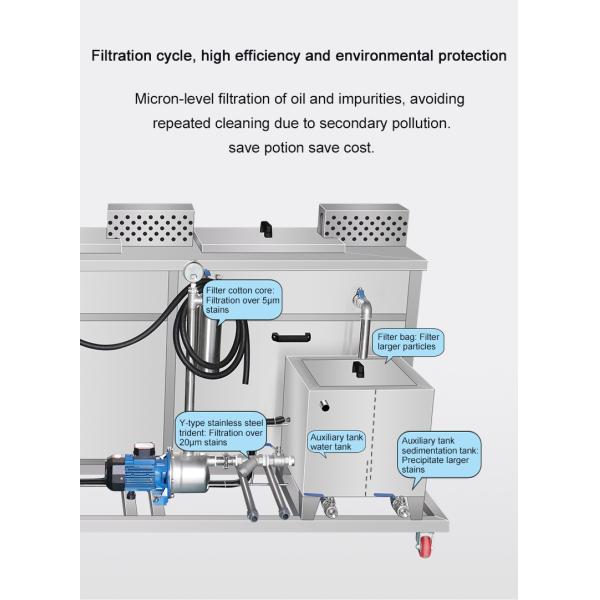 Filtration cycle, high efficiency and environmental protection

Micron-level filtration of oil and impurities, avoiding repeated cleaning due to secondary pollution. save potion save cost.

Filter cotton core: Filtration over 5μm stains

Filter bag: Filter larger particles

Y-type stainless steel trident: Filtration over 20μm stains

Auxiliary tank water tank

Auxiliary tank sedimentation tank: Precipitate larger stains