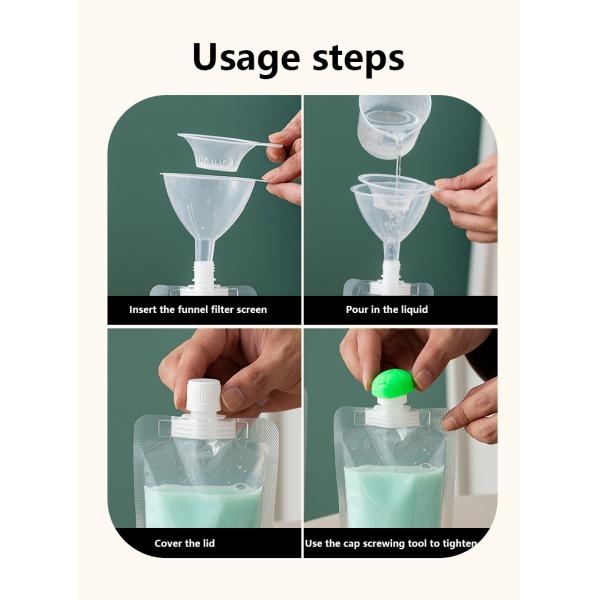 Usage steps

Insert the funnel filter screen

Pour in the liquid

Cover the lid

Use the cap screwing tool to tighten