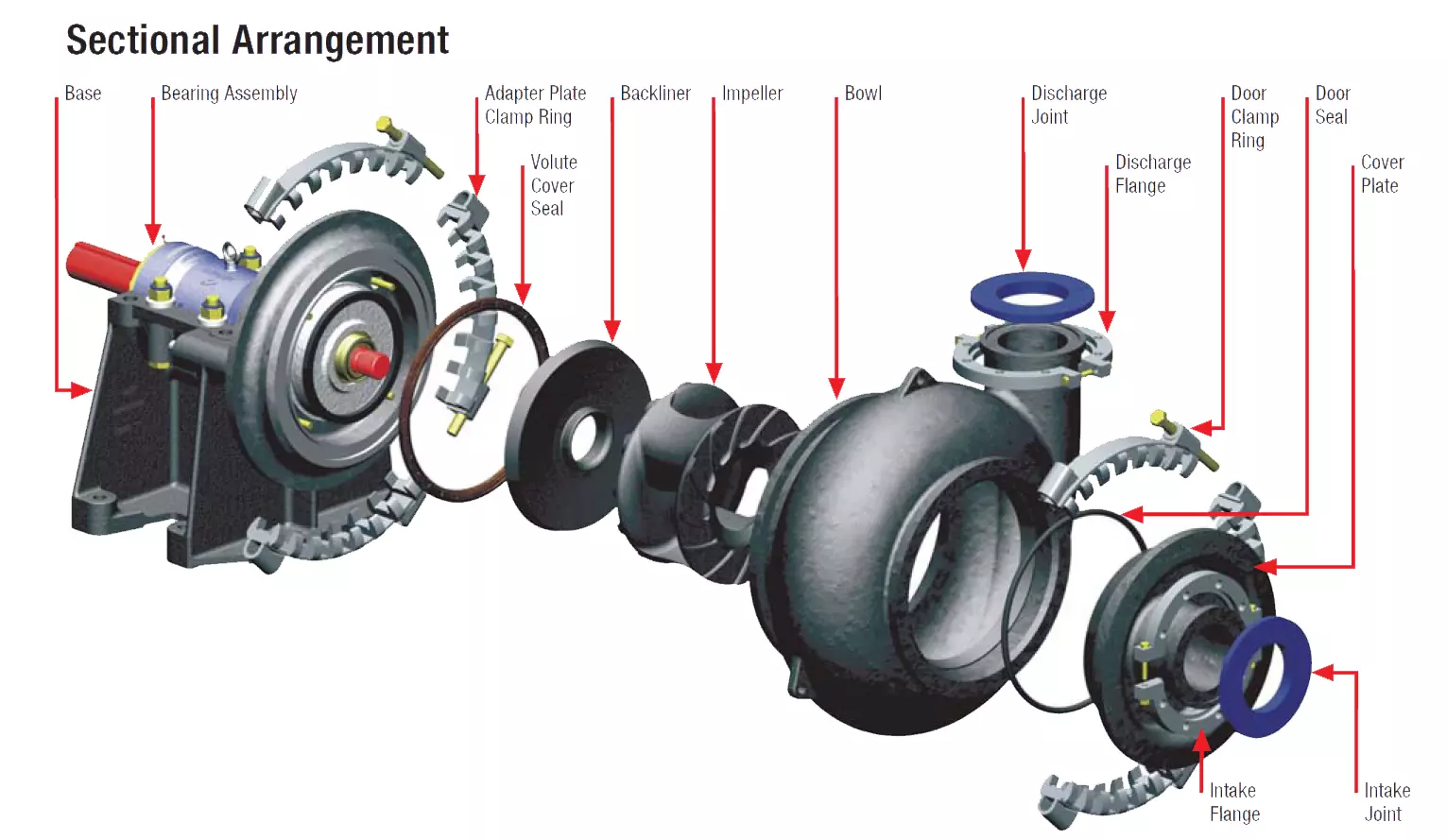 Sectional Arrangement

Base

Bearing Assembly

Adapter Plate Clamp Ring

Volute Cover Seal

Backliner

Impeller

Bowl

Discharge Joint

Discharge Flange

Door Clamp Ring

Door Seal

Cover Plate

Intake Flange

Intake Joint