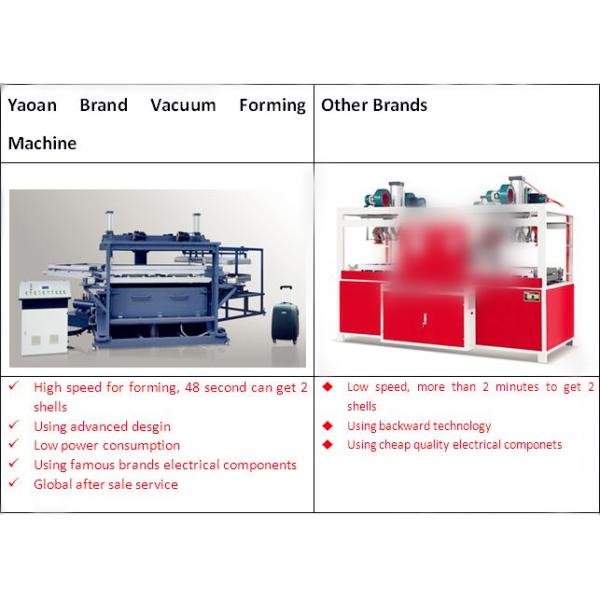 | Yaoan Brand Vacuum Forming Machine | Other Brands |
|---|---|
| | |
| ✓ High speed for forming, 48 second can get 2 shells<br>✓ Using advanced desgin<br>✓ Low power consumption<br>✓ Using famous brands electrical components<br>✓ Global after sale service | ◆ Low speed, more than 2 minutes to get 2 shells<br>◆ Using backward technology<br>◆ Using cheap quality electrical componets |