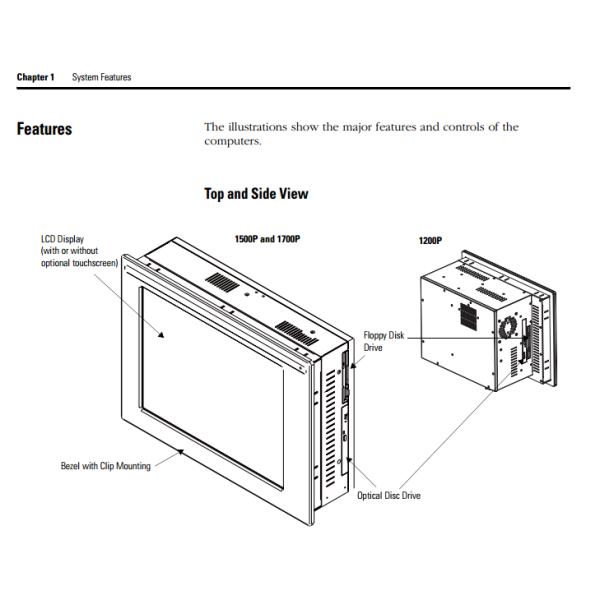 Chapter 1 System Features

Features

The illustrations show the major features and controls of the computers.

Top and Side View

LCD Display (with or without optional touchscreen)

1500P and 1700P

1200P

Floppy Disk Drive

Bezel with Clip Mounting

Optical Disc Drive