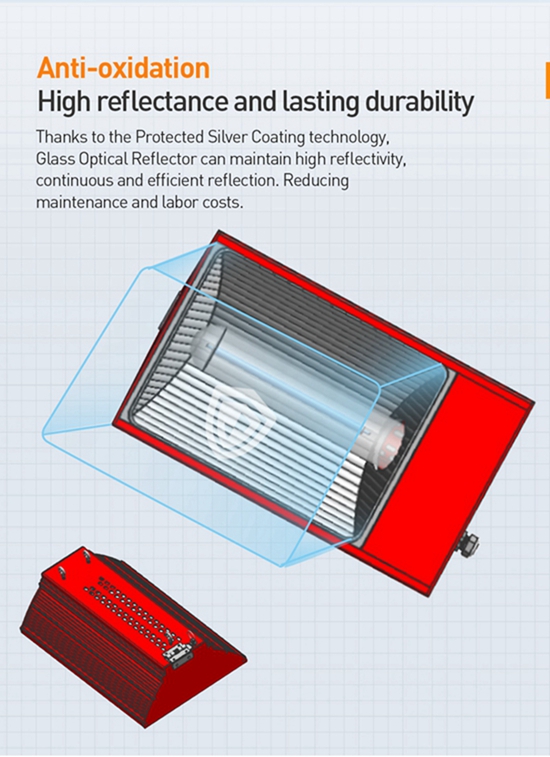 Anti-oxidation
High reflectance and lasting durability

Thanks to the Protected Silver Coating technology, Glass Optical Reflector can maintain high reflectivity, continuous and efficient reflection. Reducing maintenance and labor costs.