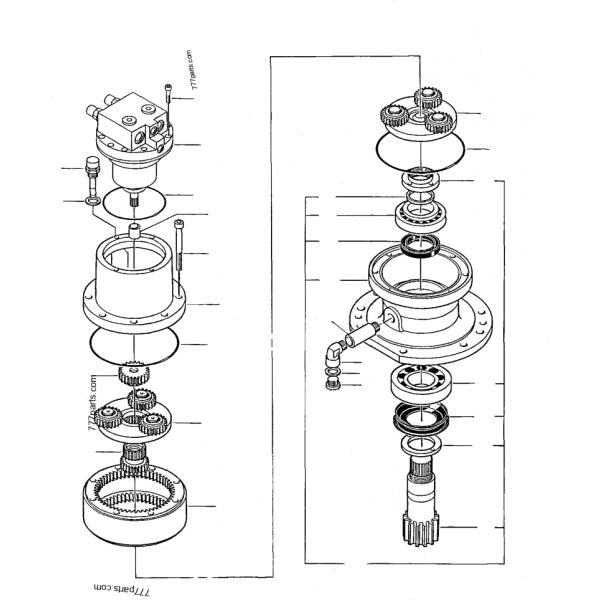 777parts.com

777parts.com

777parts.com