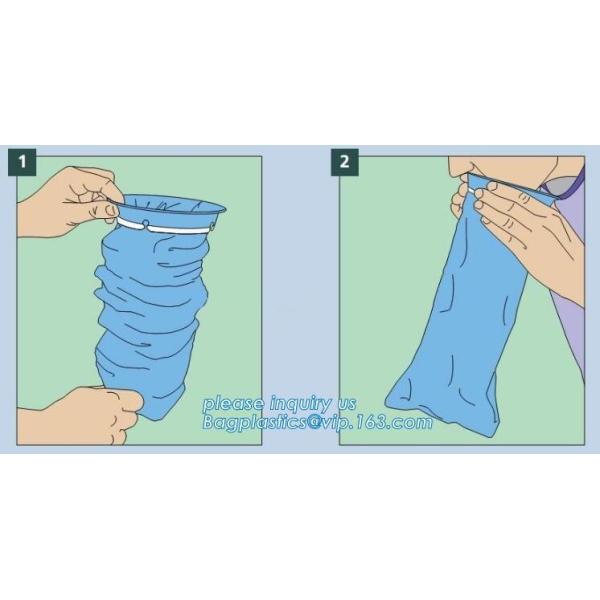 1

2

please inquiry us
Bagplastics@vip.163.com