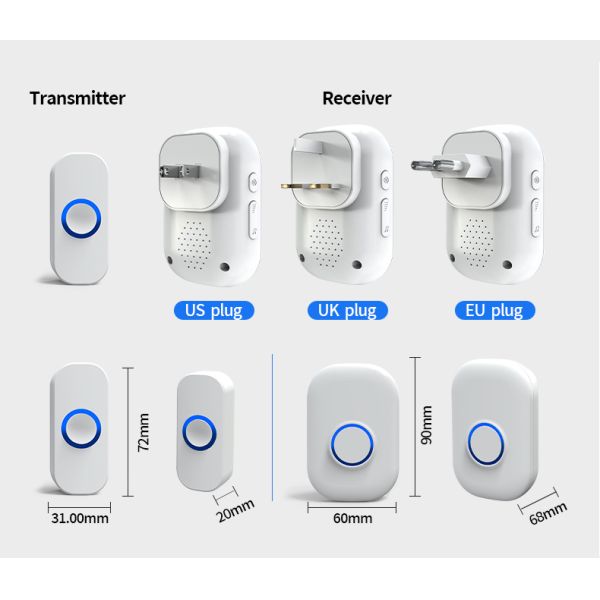 Transmitter

Receiver

US plug

UK plug

EU plug

72mm

31.00mm

20mm

90mm

60mm

68mm