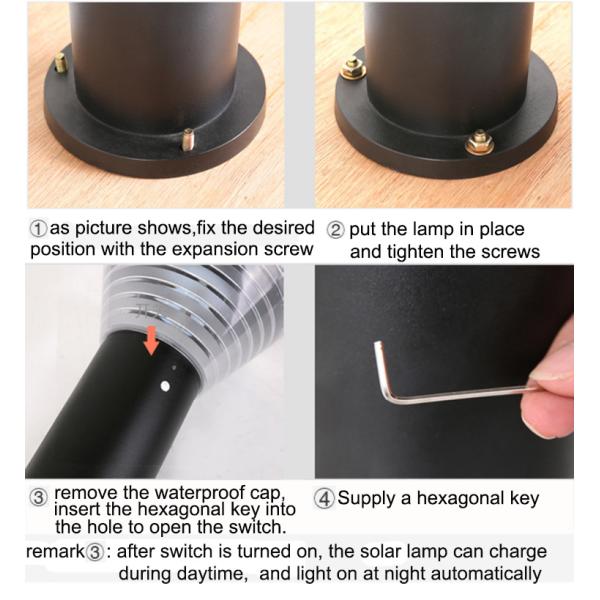 ①as picture shows,fix the desired position with the expansion screw

② put the lamp in place and tighten the screws

③ remove the waterproof cap, insert the hexagonal key into the hole to open the switch.

④Supply a hexagonal key

remark③: after switch is turned on, the solar lamp can charge during daytime, and light on at night automatically