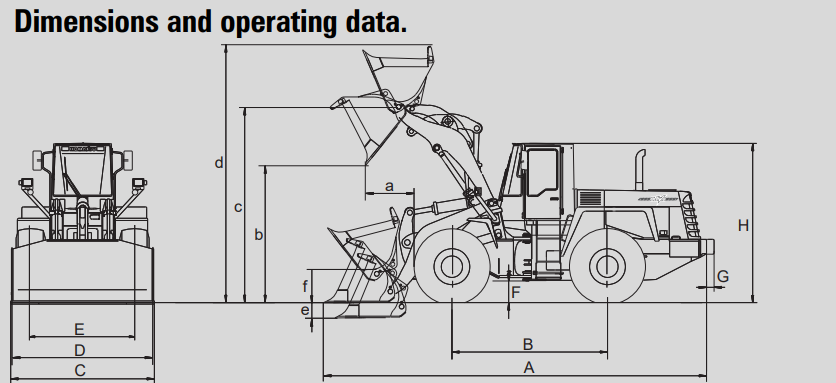 Dimensions and operating data.

d
c
b
a
f
e
F
G
H
E
D
C
B
A