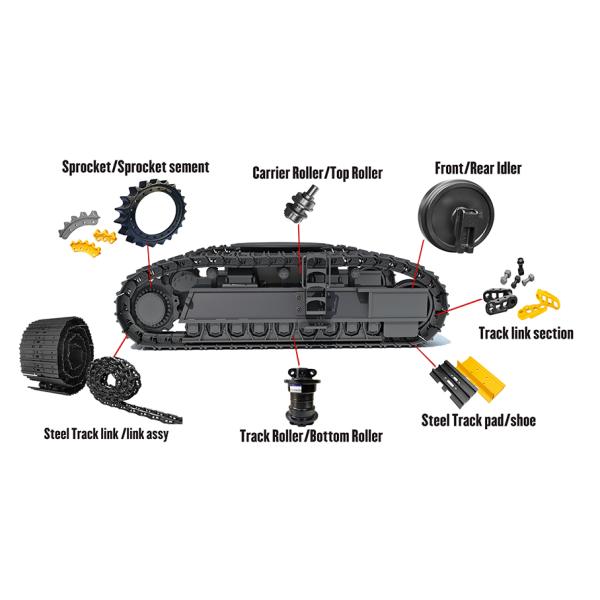 Sprocket/Sprocket sement

Carrier Roller/Top Roller

Front/Rear Idler

Track link section

Steel Track link /link assy

Track Roller/Bottom Roller

Steel Track pad/shoe