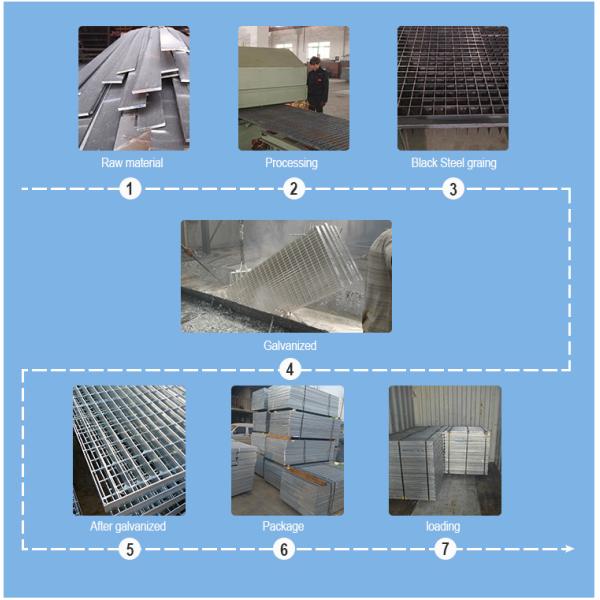 Raw material
1

Processing
2

Black Steel graing
3

Galvanized
4

After galvanized
5

Package
6

loading
7