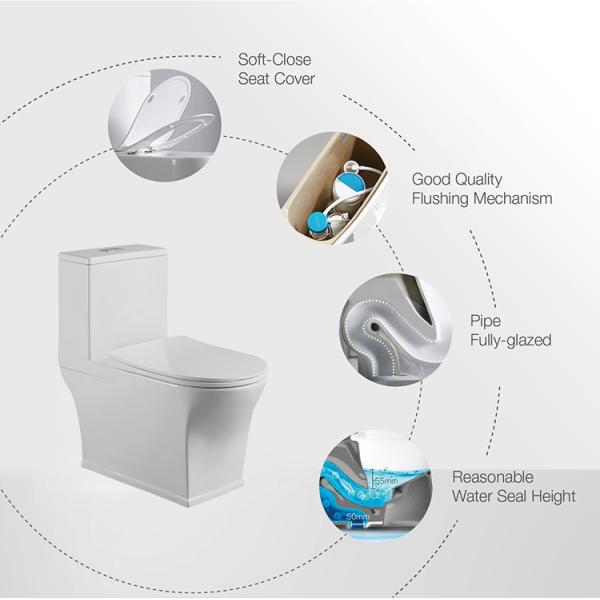 Soft-Close
Seat Cover

Good Quality
Flushing Mechanism

Pipe
Fully-glazed

55mm

50mm

Reasonable
Water Seal Height