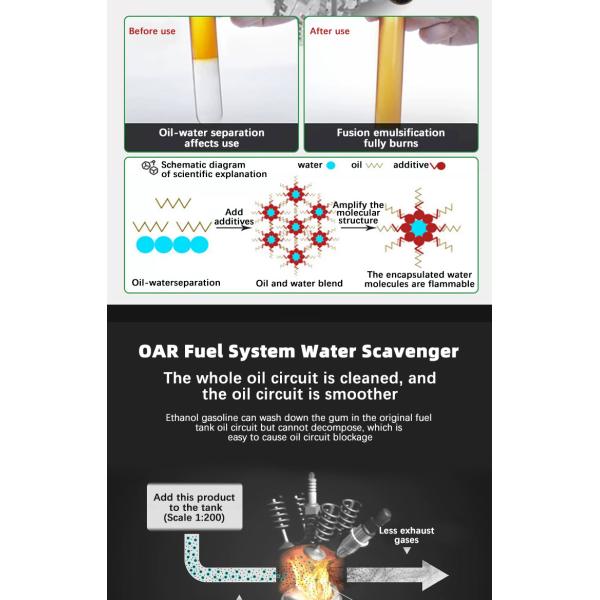 Before use

After use

Oil-water separation affects use

Fusion emulsification fully burns

Schematic diagram of scientific explanation

water

oil

additive

Add additives

Amplify the molecular structure

Oil-waterseparation

Oil and water blend

The encapsulated water molecules are flammable

OAR Fuel System Water Scavenger

The whole oil circuit is cleaned, and the oil circuit is smoother

Ethanol gasoline can wash down the gum in the original fuel tank oil circuit but cannot decompose, which is easy to cause oil circuit blockage

Add this product to the tank (Scale 1:200)

Less exhaust gases