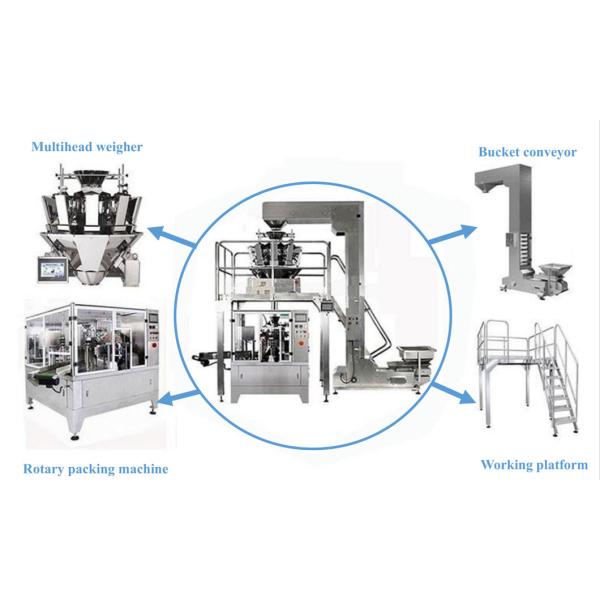 Multihead weigher

Bucket conveyor

Rotary packing machine

Working platform