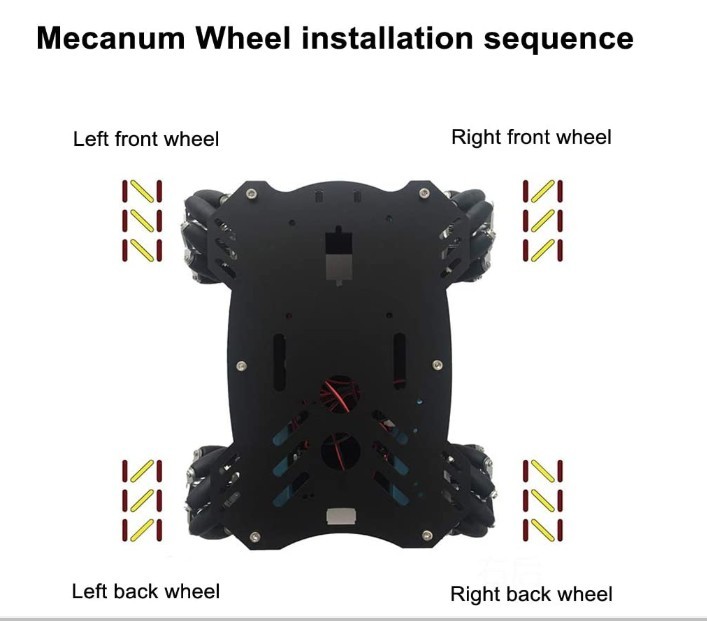 Mecanum Wheel installation sequence

Left front wheel

Right front wheel

Left back wheel

Right back wheel