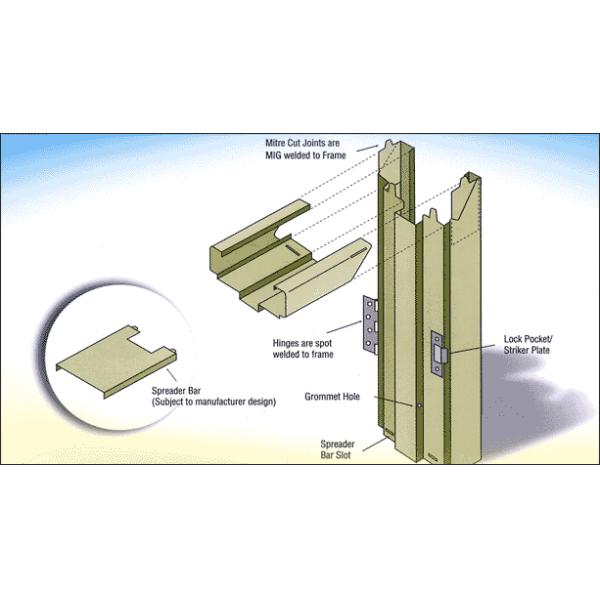 Mitre Cut Joints are MIG welded to Frame

Hinges are spot welded to frame

Lock Pocket/ Striker Plate

Spreader Bar (Subject to manufacturer design)

Grommet Hole

Spreader Bar Slot