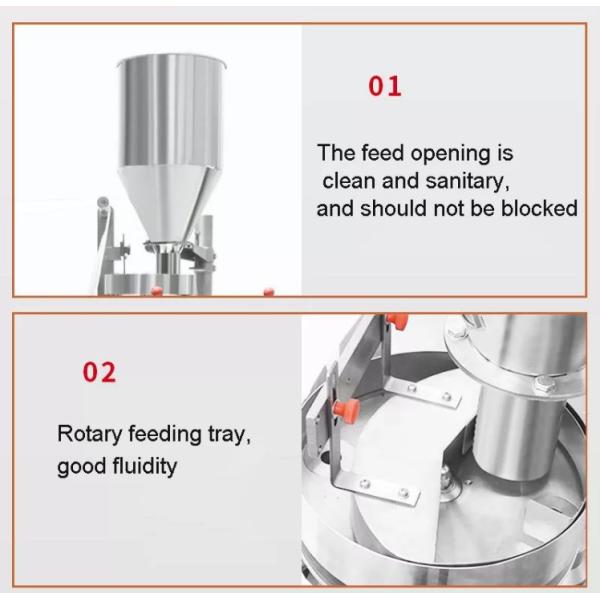 01

The feed opening is clean and sanitary, and should not be blocked

02

Rotary feeding tray, good fluidity