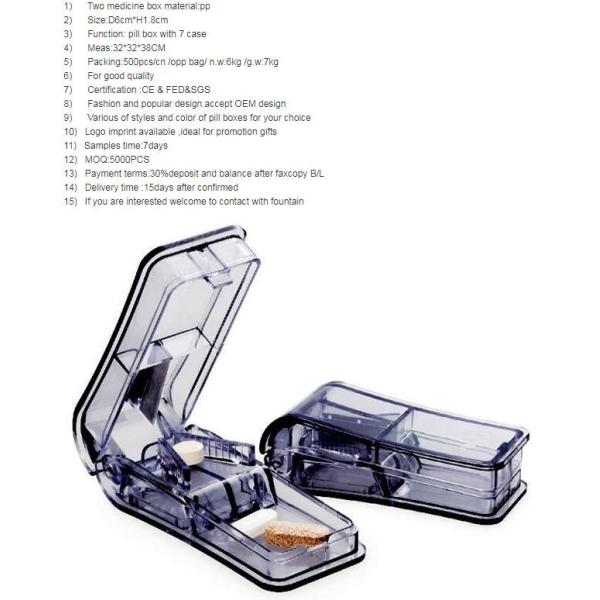 1) Two medicine box material:pp
2) Size:D6cm*H1.8cm
3) Function: pill box with 7 case
4) Meas:32*32*38CM
5) Packing:500pcs/cn /opp bag/ n.w:6kg /g.w:7kg
6) For good quality
7) Certification :CE & FED&SGS
8) Fashion and popular design.accept OEM design
9) Various of styles and color of pill boxes for your choice
10) Logo imprint available ,ideal for promotion gifts
11) Samples time:7days
12) MOQ:5000PCS
13) Payment terms:30%deposit and balance after faxcopy B/L
14) Delivery time :15days after confirmed
15) If you are interested welcome to contact with fountain