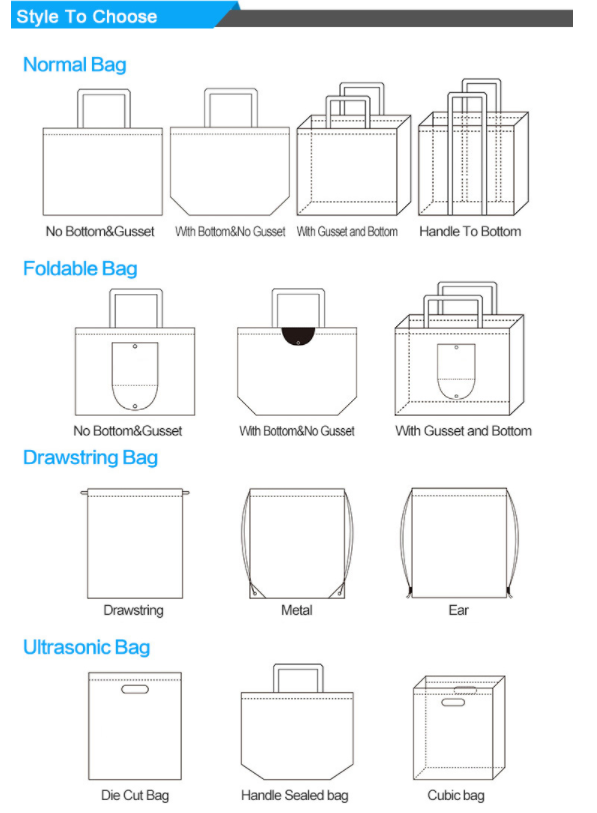 Style To Choose

Normal Bag

No Bottom&Gusset

With Bottom&No Gusset

With Gusset and Bottom

Handle To Bottom

Foldable Bag

No Bottom&Gusset

With Bottom&No Gusset

With Gusset and Bottom

Drawstring Bag

Drawstring

Metal

Ear

Ultrasonic Bag

Die Cut Bag

Handle Sealed bag

Cubic bag