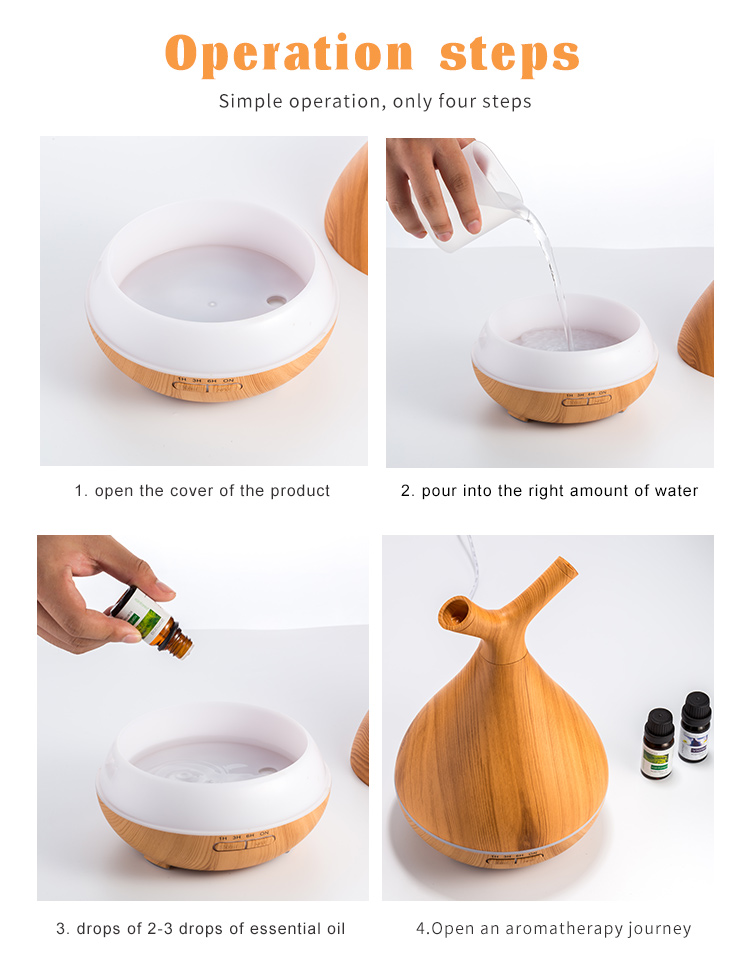 Operation steps

Simple operation, only four steps

1H 3H 6H ON

1. open the cover of the product

1H 3H 6H ON

2. pour into the right amount of water

1H 3H 6H ON

3. drops of 2-3 drops of essential oil

4.Open an aromatherapy journey