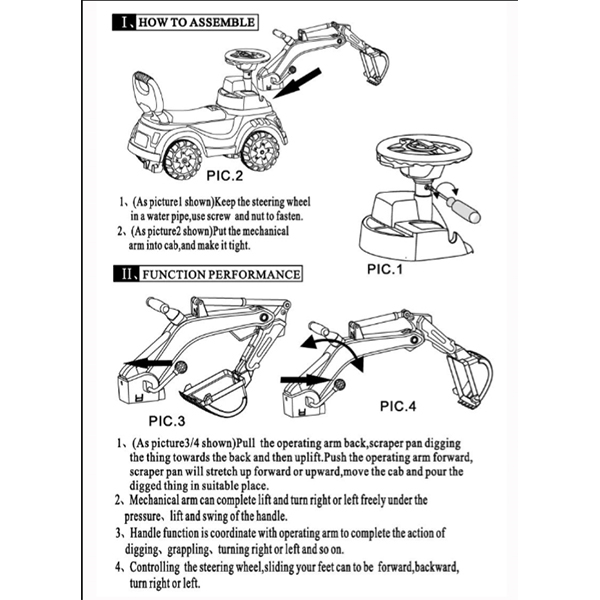 Ⅰ、HOW TO ASSEMBLE

PIC.2

1、(As picture1 shown)Keep the steering wheel in a water pipe,use screw and nut to fasten.
2、(As picture2 shown)Put the mechanical arm into cab,and make it tight.

PIC.1

Ⅱ、FUNCTION PERFORMANCE

PIC.3

PIC.4

1、(As picture3/4 shown)Pull the operating arm back,scraper pan digging the thing towards the back and then uplift.Push the operating arm forward, scraper pan will stretch up forward or upward,move the cab and pour the digged thing in suitable place.
2、Mechanical arm can complete lift and turn right or left freely under the pressure、lift and swing of the handle.
3、Handle function is coordinate with operating arm to complete the action of digging、grappling、turning right or left and so on.
4、Controlling the steering wheel,sliding your feet can to be forward,backward, turn right or left.