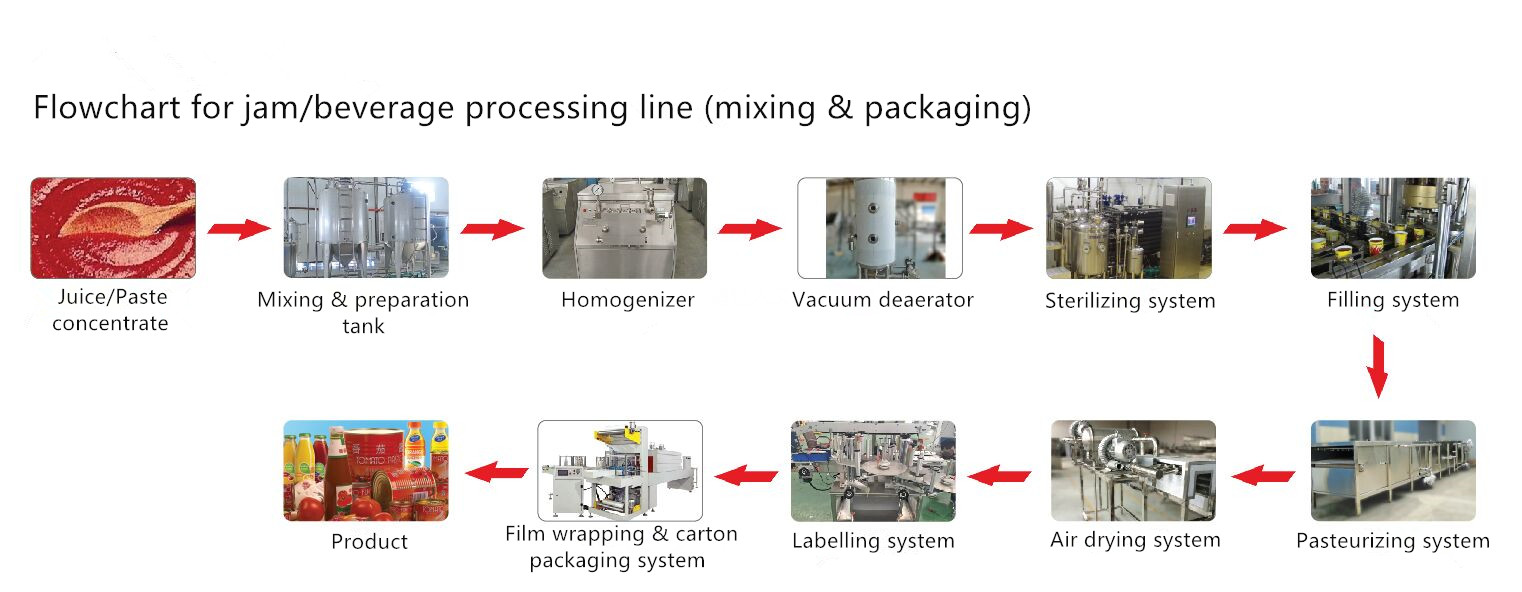 Flowchart for jam/beverage processing line (mixing & packaging)

Juice/Paste concentrate

Mixing & preparation tank

Homogenizer

Vacuum deaerator

Sterilizing system

Filling system

Pasteurizing system

Air drying system

Labelling system

Film wrapping & carton packaging system

Product