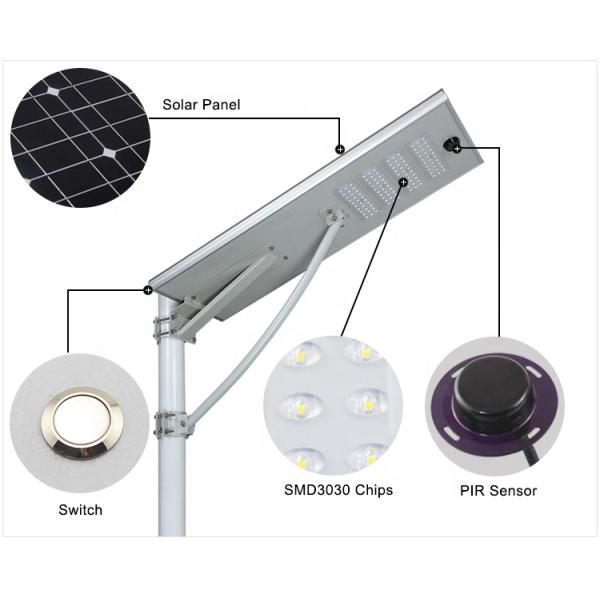 Solar Panel

Switch

SMD3030 Chips

PIR Sensor