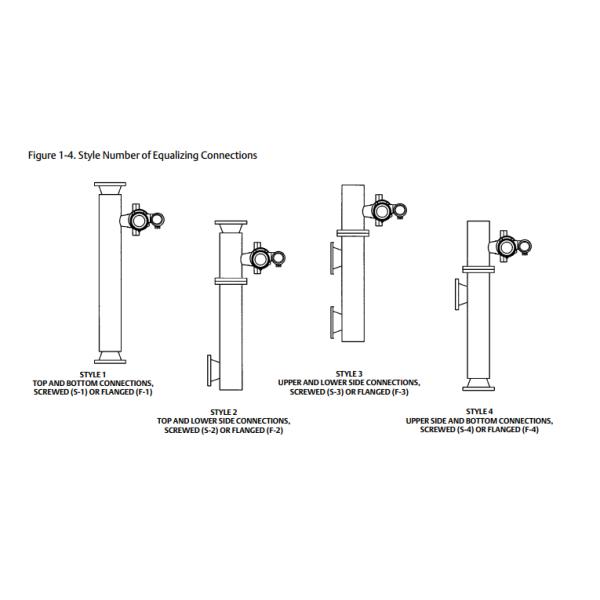 Figure 1-4. Style Number of Equalizing Connections

STYLE 1
TOP AND BOTTOM CONNECTIONS,
SCREWED (S-1) OR FLANGED (F-1)

STYLE 2
TOP AND LOWER SIDE CONNECTIONS,
SCREWED (S-2) OR FLANGED (F-2)

STYLE 3
UPPER AND LOWER SIDE CONNECTIONS,
SCREWED (S-3) OR FLANGED (F-3)

STYLE 4
UPPER SIDE AND BOTTOM CONNECTIONS,
SCREWED (S-4) OR FLANGED (F-4)