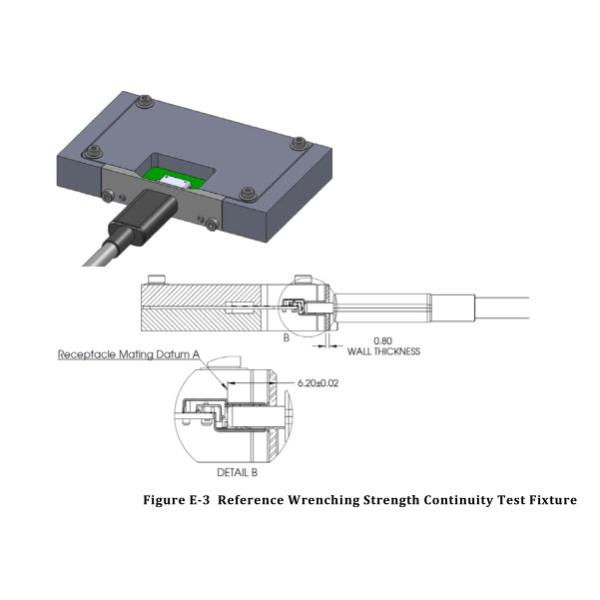 B

0.80
WALL THICKNESS

Receptacle Mating Datum A

6.20±0.02

DETAIL B

Figure E-3 Reference Wrenching Strength Continuity Test Fixture