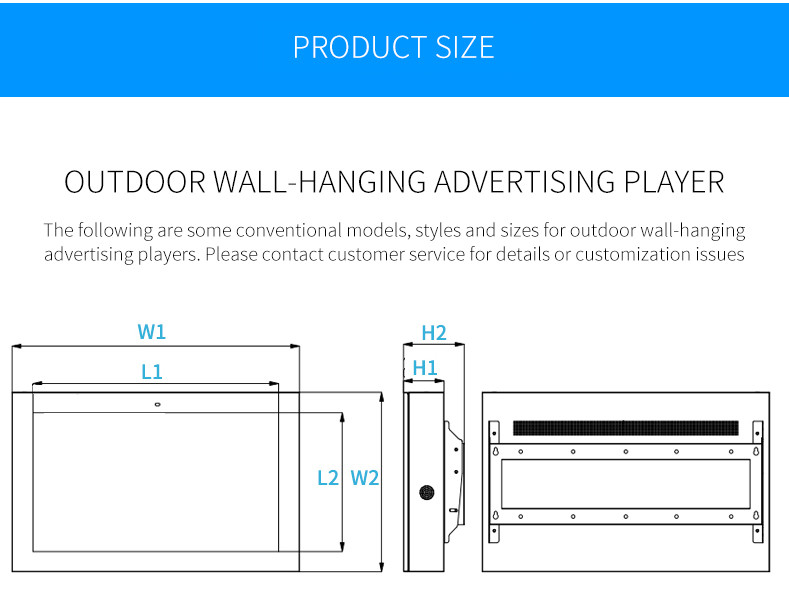 PRODUCT SIZE

OUTDOOR WALL-HANGING ADVERTISING PLAYER

The following are some conventional models, styles and sizes for outdoor wall-hanging advertising players. Please contact customer service for details or customization issues

W1
L1
L2
W2
H2
H1