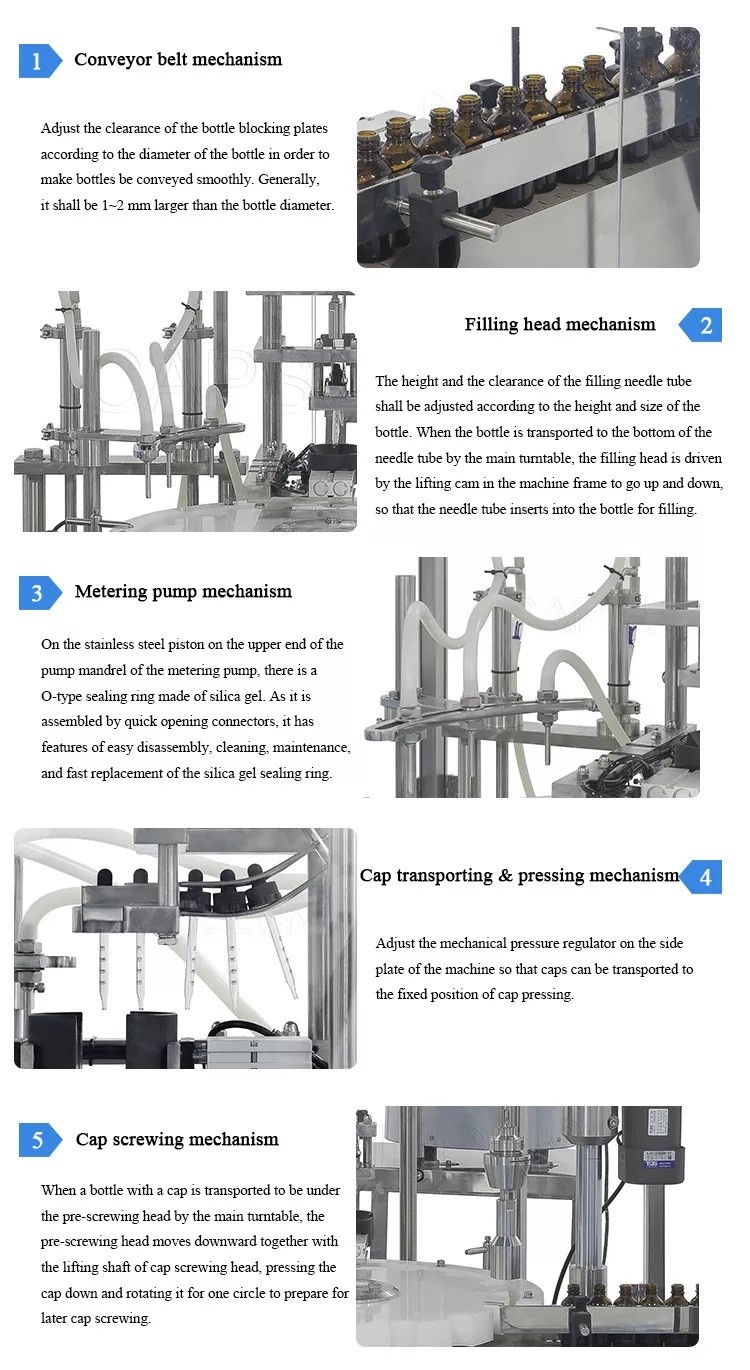 1 Conveyor belt mechanism

Adjust the clearance of the bottle blocking plates according to the diameter of the bottle in order to make bottles be conveyed smoothly. Generally, it shall be 1~2 mm larger than the bottle diameter.

Filling head mechanism 2

The height and the clearance of the filling needle tube shall be adjusted according to the height and size of the bottle. When the bottle is transported to the bottom of the needle tube by the main turntable, the filling head is driven by the lifting cam in the machine frame to go up and down, so that the needle tube inserts into the bottle for filling.

3 Metering pump mechanism

On the stainless steel piston on the upper end of the pump mandrel of the metering pump, there is a O-type sealing ring made of silica gel. As it is assembled by quick opening connectors, it has features of easy disassembly, cleaning, maintenance, and fast replacement of the silica gel sealing ring.

Cap transporting & pressing mechanism 4

Adjust the mechanical pressure regulator on the side plate of the machine so that caps can be transported to the fixed position of cap pressing.

5 Cap screwing mechanism

When a bottle with a cap is transported to be under the pre-screwing head by the main turntable, the pre-screwing head moves downward together with the lifting shaft of cap screwing head, pressing the cap down and rotating it for one circle to prepare for later cap screwing.