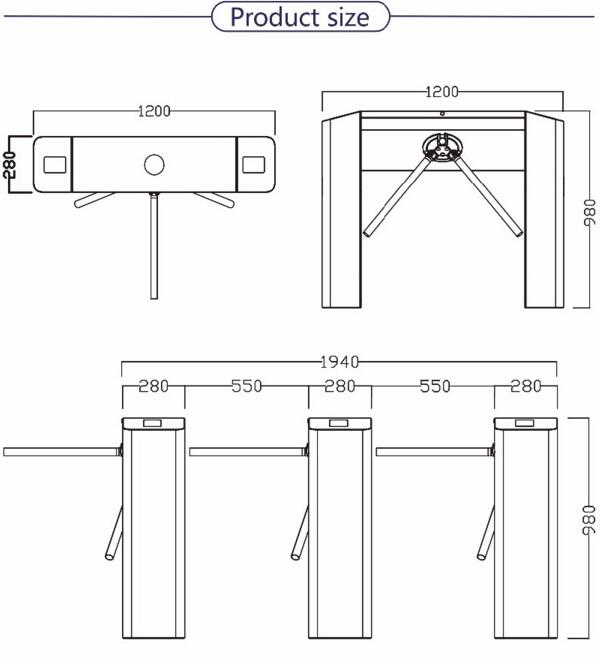 Product size

1200
280

1200
980

1940
280
550
280
550
280
980