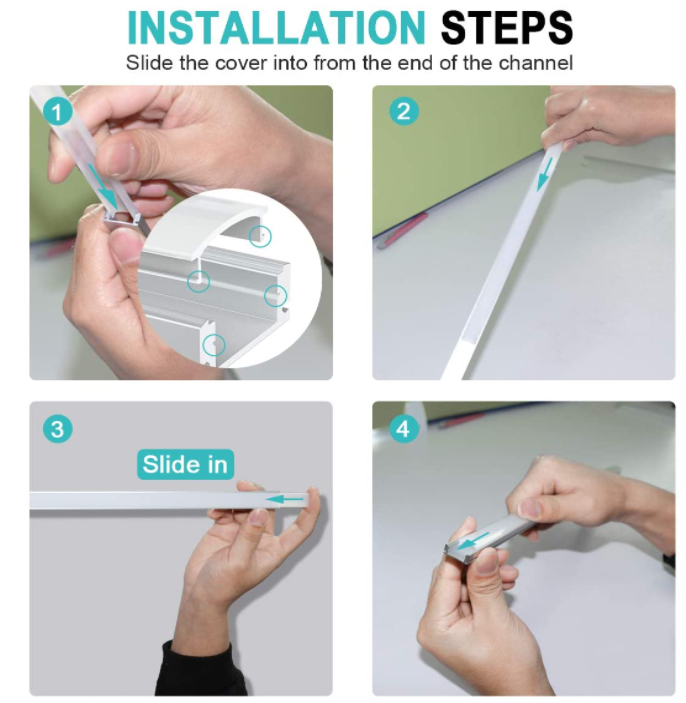 INSTALLATION STEPS
Slide the cover into from the end of the channel

1

2

3
Slide in

4