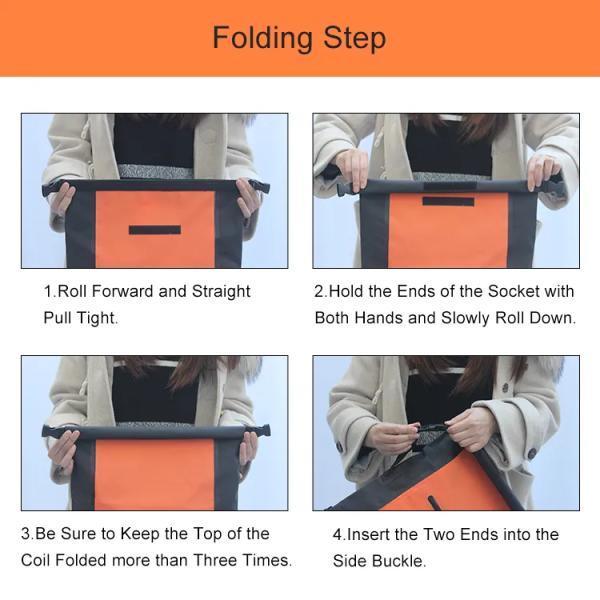 Folding Step

1.Roll Forward and Straight Pull Tight.

2.Hold the Ends of the Socket with Both Hands and Slowly Roll Down.

3.Be Sure to Keep the Top of the Coil Folded more than Three Times.

4.Insert the Two Ends into the Side Buckle.