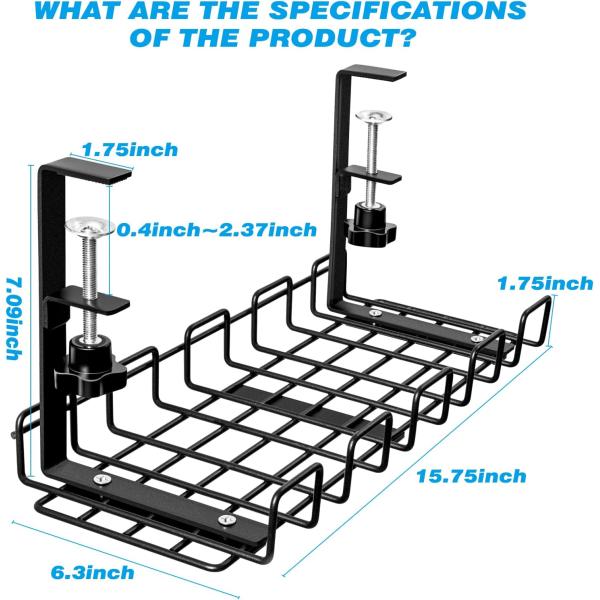 WHAT ARE THE SPECIFICATIONS OF THE PRODUCT?

1.75inch

0.4inch~2.37inch

7.09inch

1.75inch

15.75inch

6.3inch