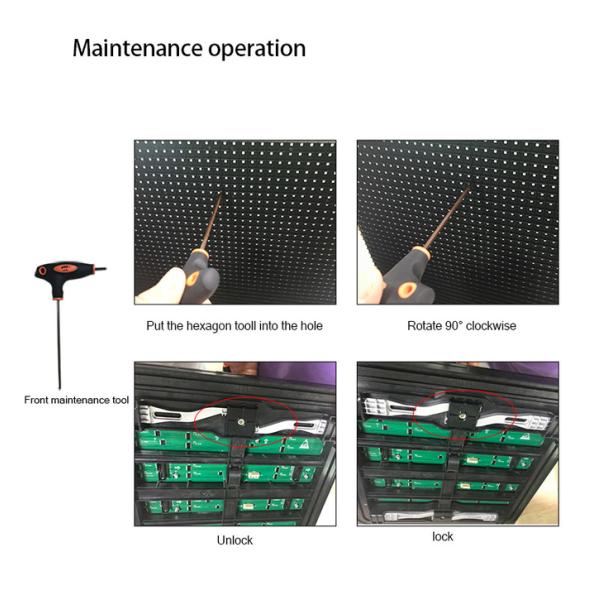 Maintenance operation

Put the hexagon tooll into the hole

Rotate 90° clockwise

Front maintenance tool

Unlock

lock