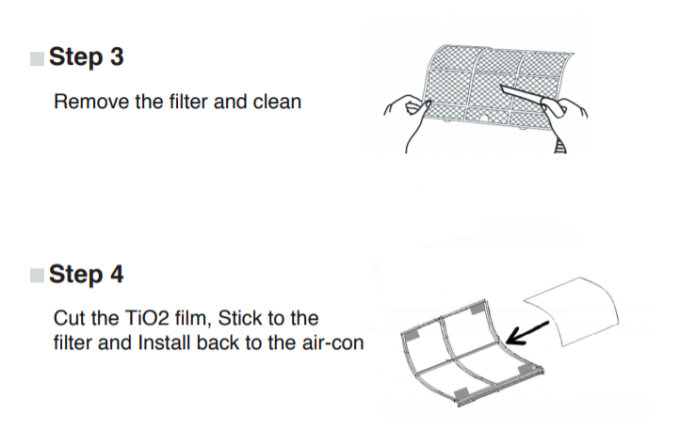 Step 3

Remove the filter and clean

Step 4

Cut the TiO2 film, Stick to the filter and Install back to the air-con