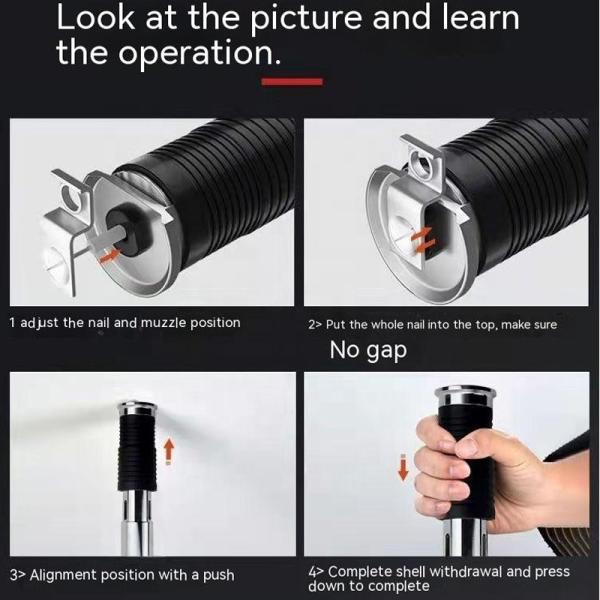 Look at the picture and learn the operation.

1 adjust the nail and muzzle position

2> Put the whole nail into the top, make sure

No gap

3> Alignment position with a push

4> Complete shell withdrawal and press down to complete