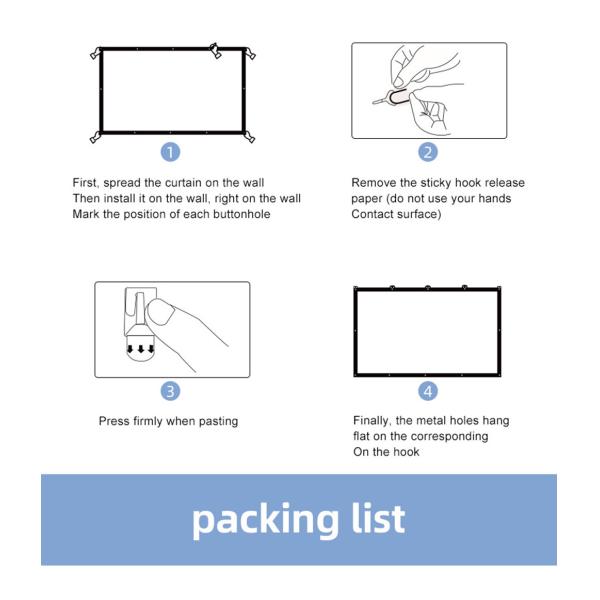 1

First, spread the curtain on the wall
Then install it on the wall, right on the wall
Mark the position of each buttonhole

2

Remove the sticky hook release
paper (do not use your hands
Contact surface)

3

Press firmly when pasting

4

Finally, the metal holes hang
flat on the corresponding
On the hook

packing list