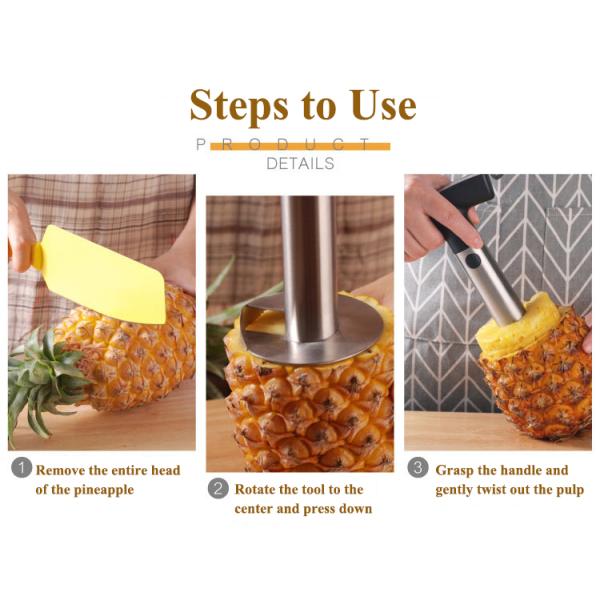 Steps to Use

PRODUCT
DETAILS

1 Remove the entire head of the pineapple

2 Rotate the tool to the center and press down

3 Grasp the handle and gently twist out the pulp