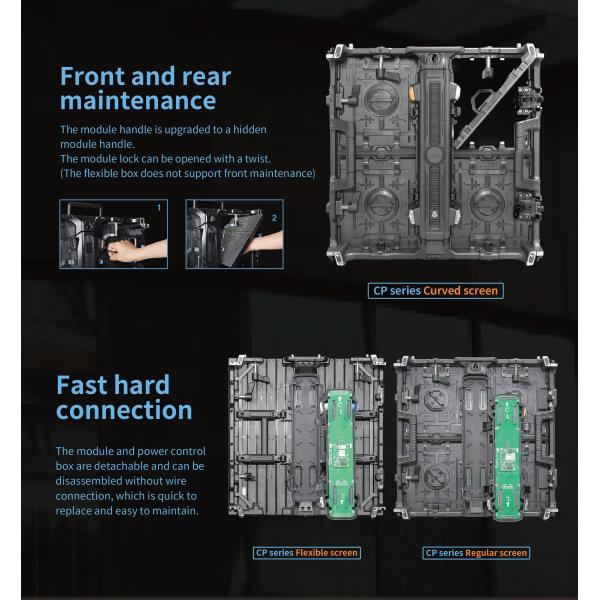 Front and rear maintenance

The module handle is upgraded to a hidden module handle.
The module lock can be opened with a twist.
(The flexible box does not support front maintenance)

1

2

CP series Curved screen

Fast hard connection

The module and power control box are detachable and can be disassembled without wire connection, which is quick to replace and easy to maintain.

CP series Flexible screen

CP series Regular screen