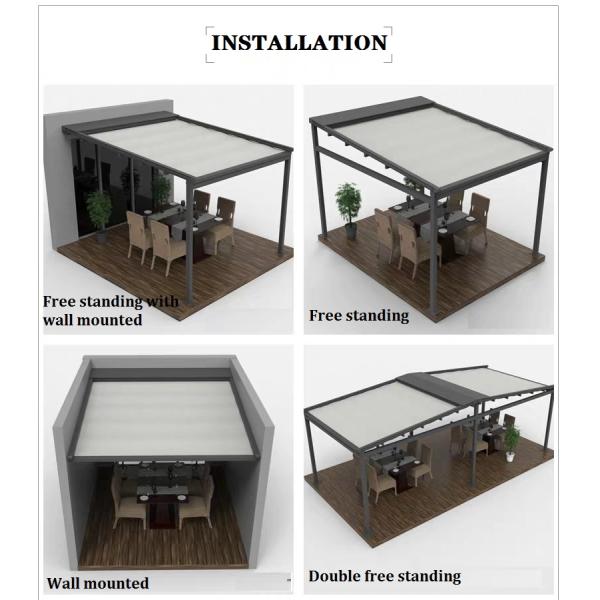 INSTALLATION

Free standing with wall mounted

Free standing

Wall mounted

Double free standing