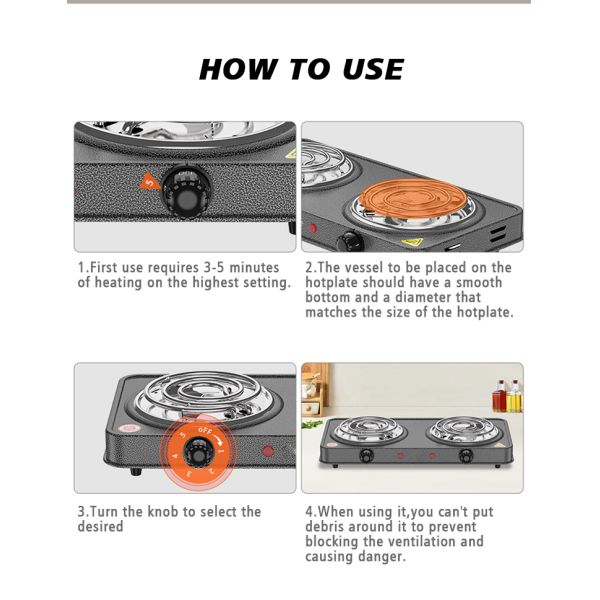 HOW TO USE

5

1.First use requires 3-5 minutes of heating on the highest setting.

2.The vessel to be placed on the hotplate should have a smooth bottom and a diameter that matches the size of the hotplate.

OFF 1 2 3 4 5

3.Turn the knob to select the desired

4.When using it,you can't put debris around it to prevent blocking the ventilation and causing danger.