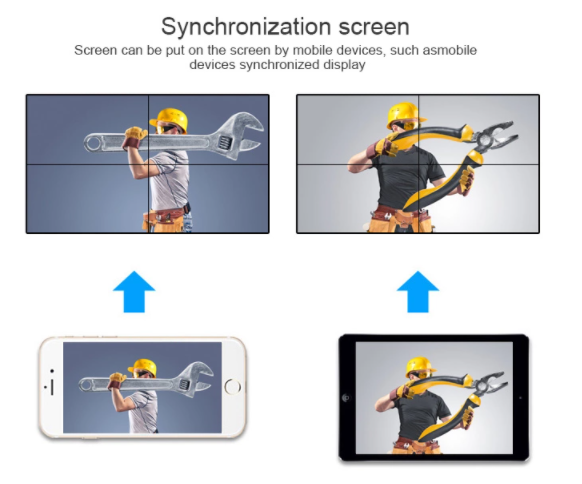 Synchronization screen

Screen can be put on the screen by mobile devices, such asmobile devices synchronized display