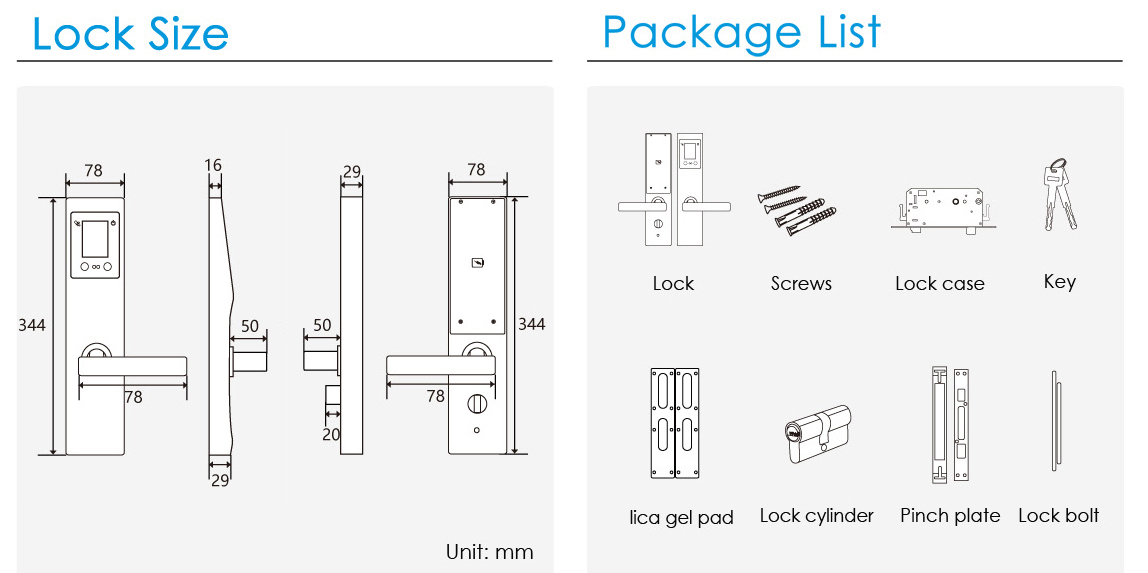 Lock Size

78
16
29
78
344
50
50
344
78
78
20
29

Unit: mm

Package List

Lock
Screws
Lock case
Key
lica gel pad
Lock cylinder
Pinch plate
Lock bolt